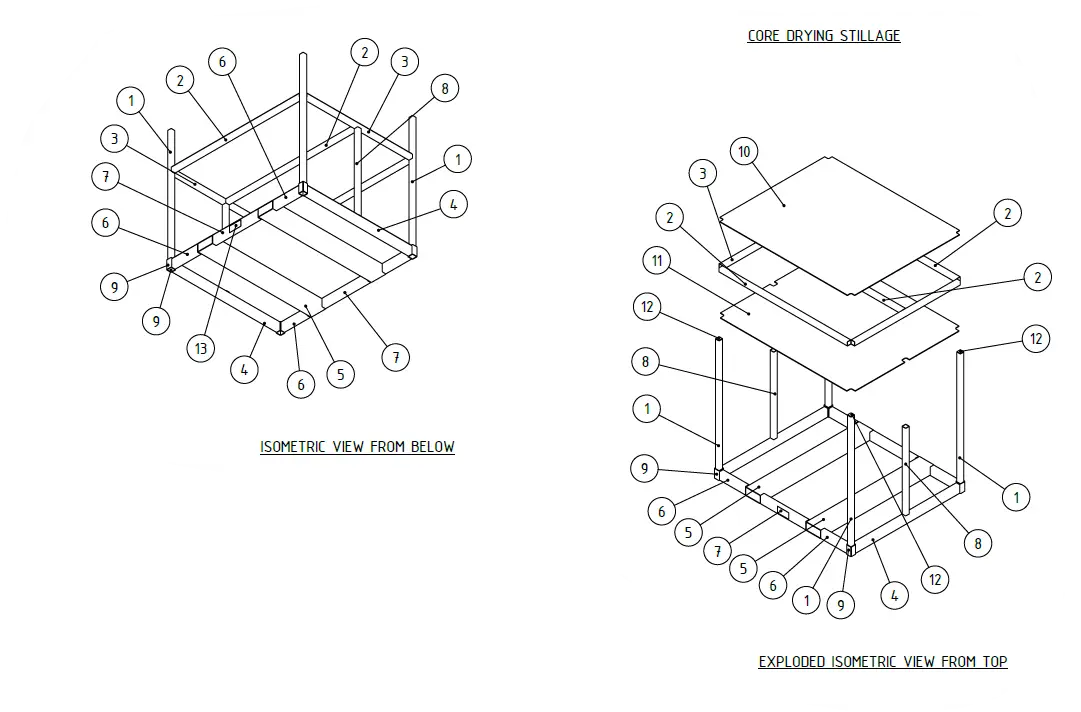 CORE DRYING STILLAGE

1 2 6 2 3 8 3 1 7 4 6 9 9 13 4 6 5 7

ISOMETRIC VIEW FROM BELOW

10 3 2 2 11 2 12 12 8 1 9 6 5 7 5 6 1 9 4 12 8 1

EXPLODED ISOMETRIC VIEW FROM TOP