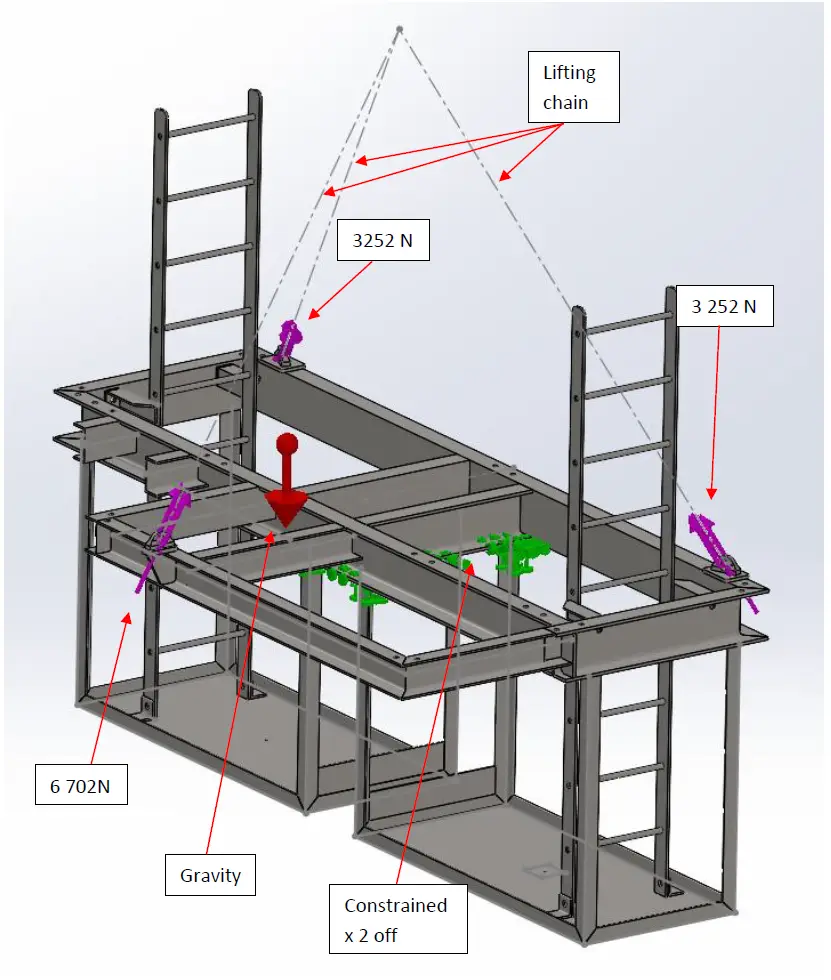 Lifting chain

3252 N

3 252 N

6 702N

Gravity

Constrained x 2 off